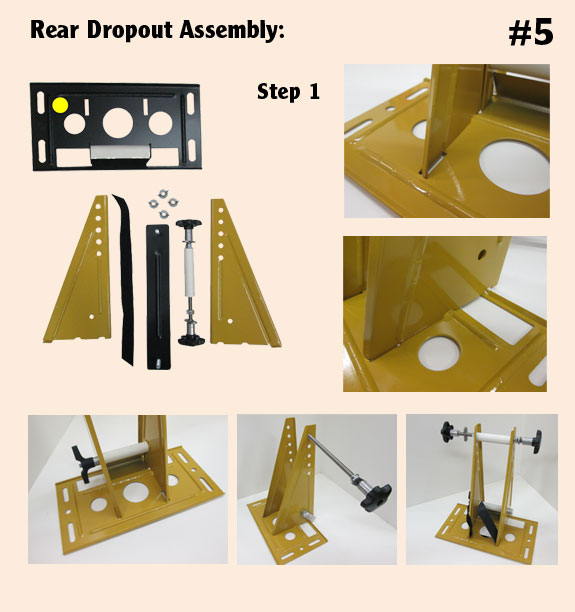 Rear Dropout Assembly:

#5

Step 1